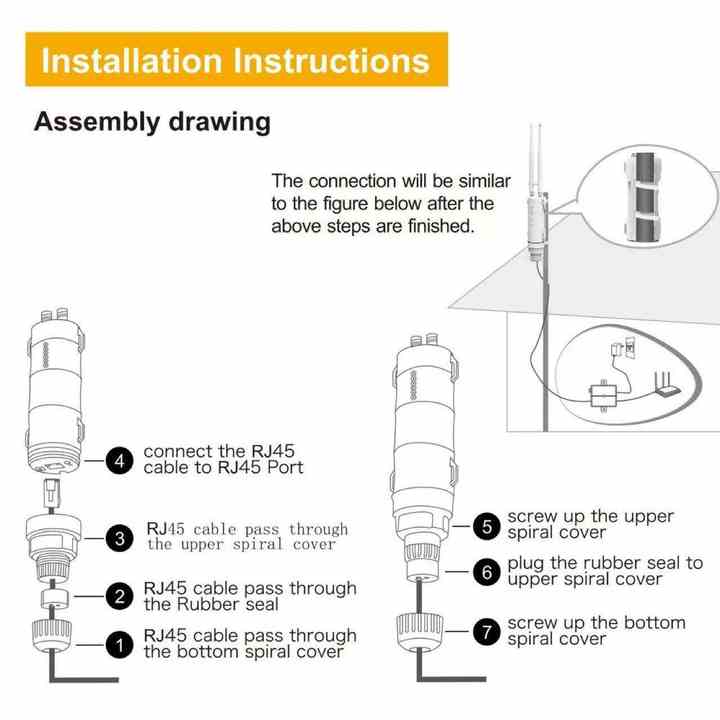 Installation Instructions

Assembly drawing

The connection will be similar to the figure below after the above steps are finished.

4 connect the RJ45 cable to RJ45 Port

3 RJ45 cable pass through the upper spiral cover

2 RJ45 cable pass through the Rubber seal

1 RJ45 cable pass through the bottom spiral cover

5 screw up the upper spiral cover

6 plug the rubber seal to upper spiral cover

7 screw up the bottom spiral cover