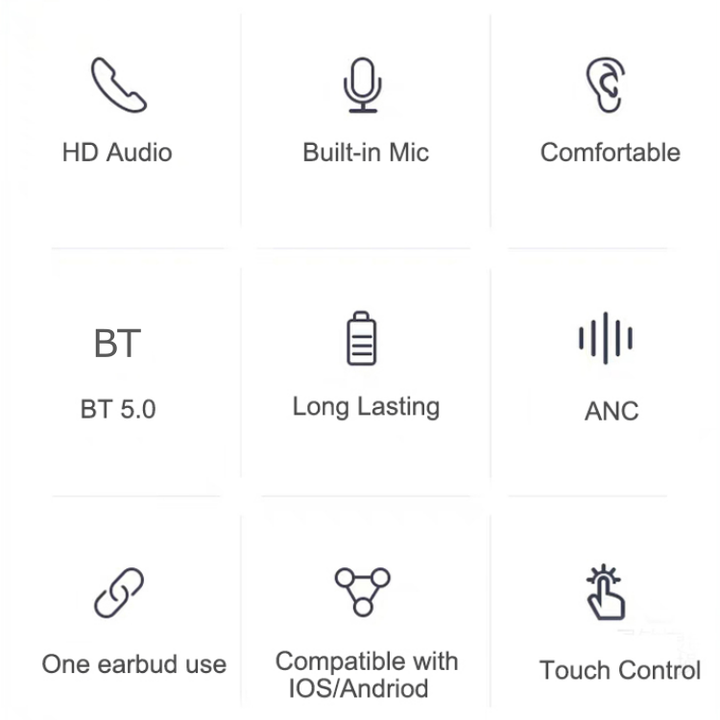 HD Audio

Built-in Mic

Comfortable

BT

BT 5.0

Long Lasting

ANC

One earbud use

Compatible with IOS/Andriod

Touch Control